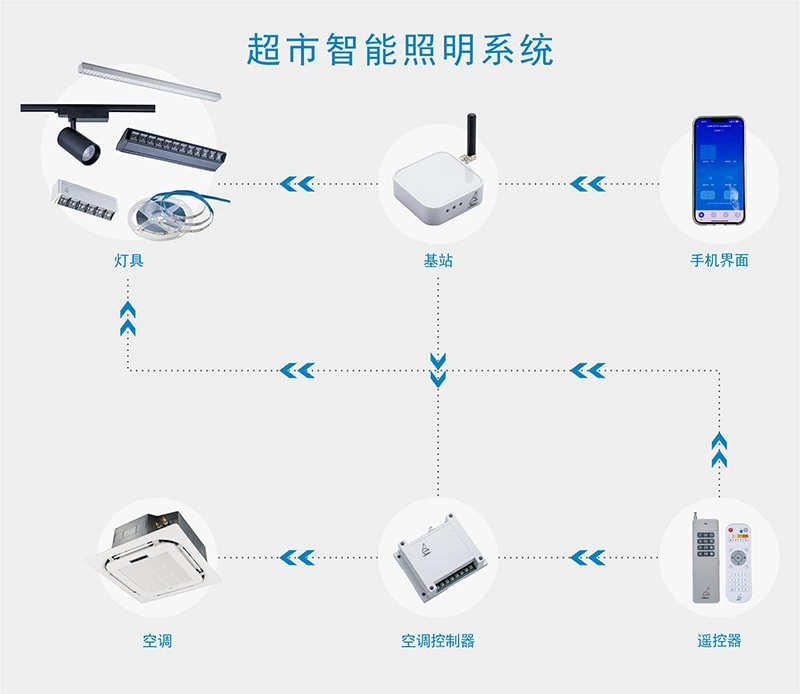 超市智能照明系统

灯具

基站

手机界面

空调

空调控制器

遥控器